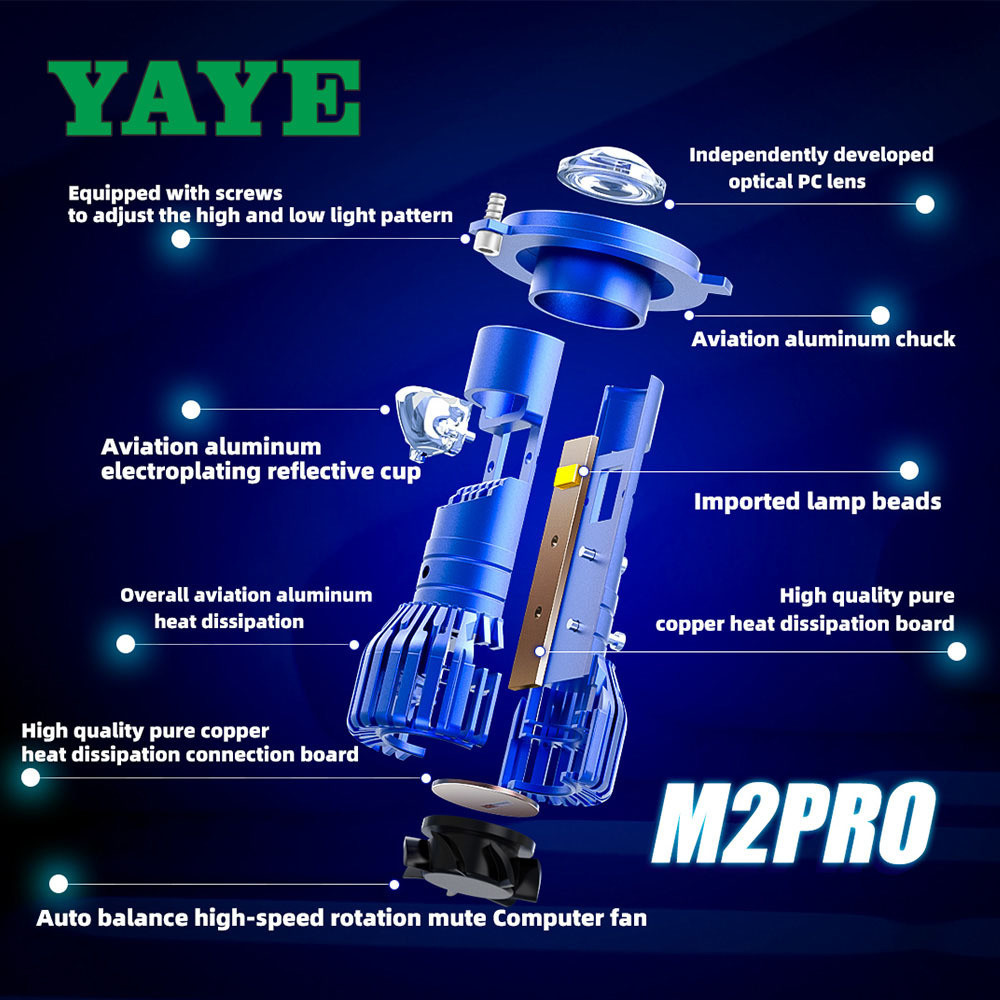 YAYE

Equipped with screws
to adjust the high and low light pattern

Independently developed
optical PC lens

Aviation aluminum chuck

Aviation aluminum
electroplating reflective cup

Imported lamp beads

Overall aviation aluminum
heat dissipation

High quality pure
copper heat dissipation board

High quality pure copper
heat dissipation connection board

M2PRO

Auto balance high-speed rotation mute Computer fan